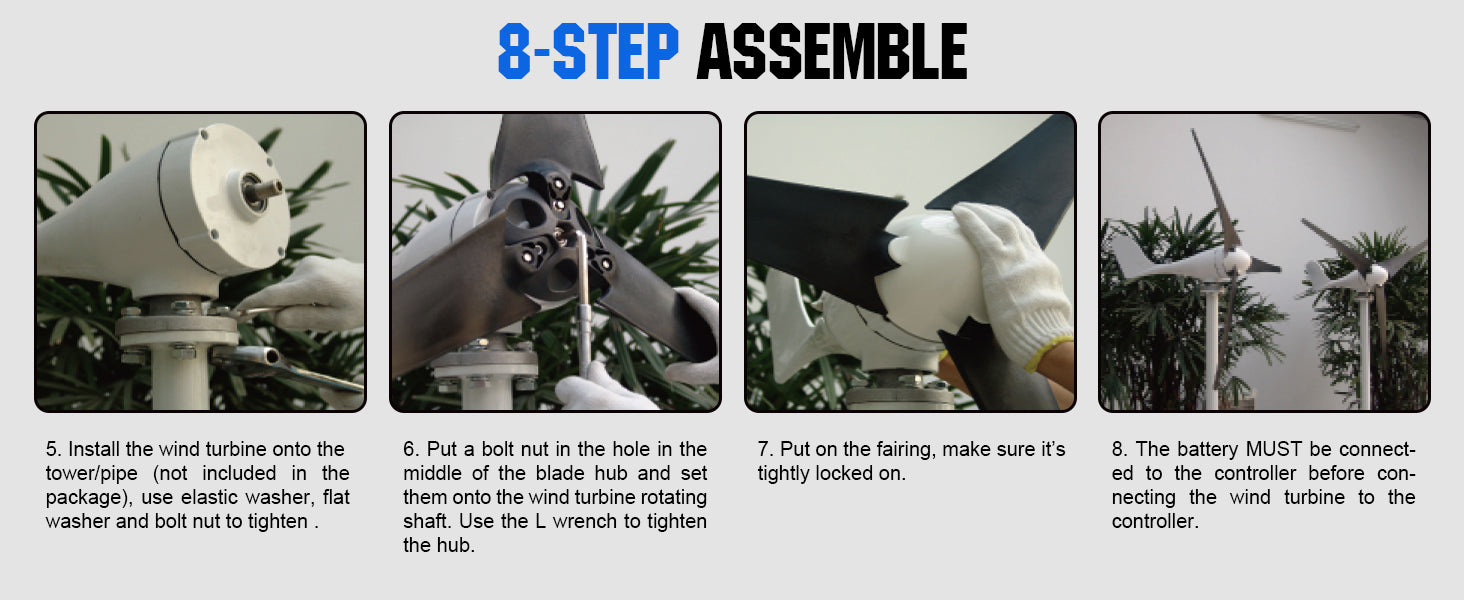 8-STEP ASSEMBLE

5. Install the wind turbine onto the tower/pipe (not included in the package), use elastic washer, flat washer and bolt nut to tighten .

6. Put a bolt nut in the hole in the middle of the blade hub and set them onto the wind turbine rotating shaft. Use the L wrench to tighten the hub.

7. Put on the fairing, make sure it's tightly locked on.

8. The battery MUST be connected to the controller before connecting the wind turbine to the controller.