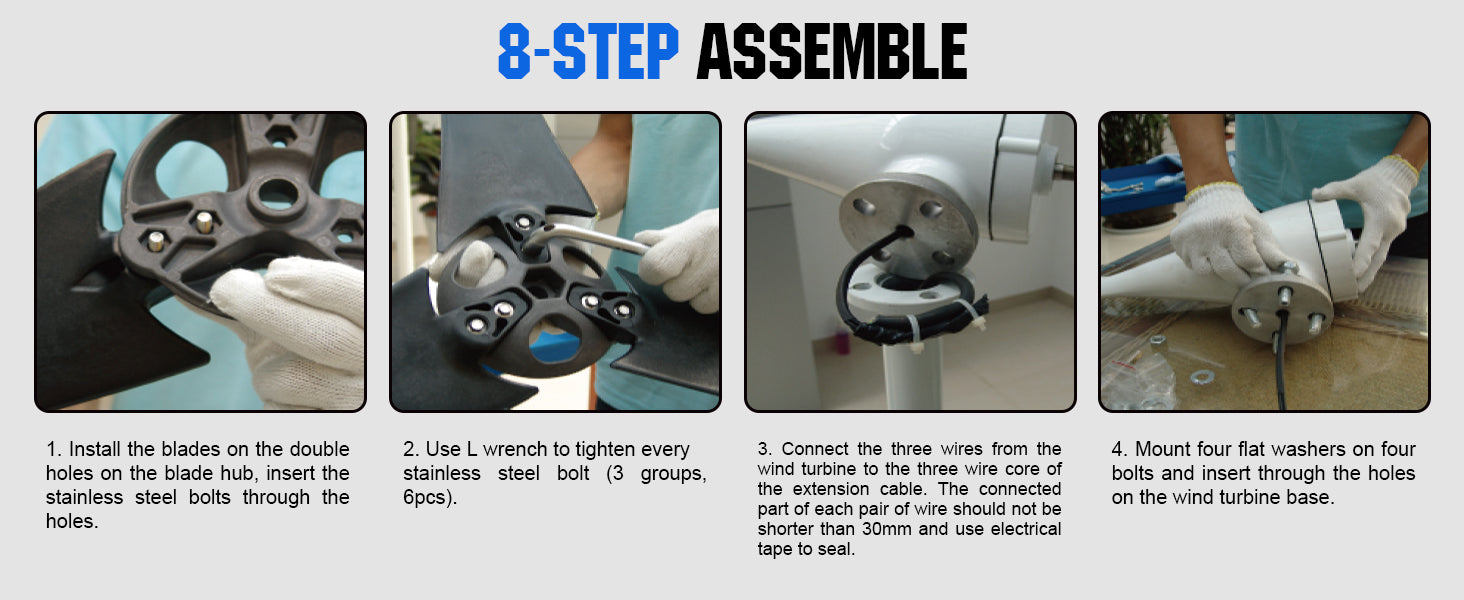 8-STEP ASSEMBLE

1. Install the blades on the double holes on the blade hub, insert the stainless steel bolts through the holes.

2. Use L wrench to tighten every stainless steel bolt (3 groups, 6pcs).

3. Connect the three wires from the wind turbine to the three wire core of the extension cable. The connected part of each pair of wire should not be shorter than 30mm and use electrical tape to seal.

4. Mount four flat washers on four bolts and insert through the holes on the wind turbine base.