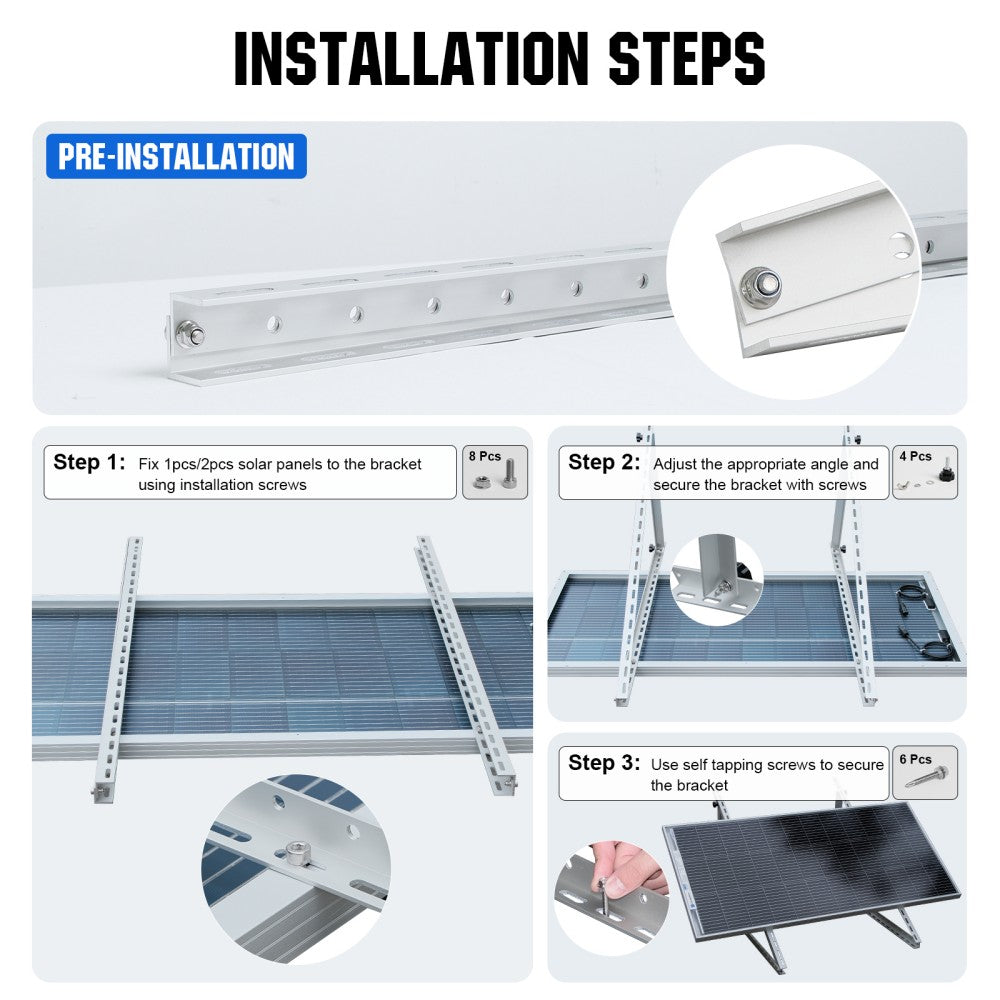 INSTALLATION STEPS

PRE-INSTALLATION

Step 1: Fix 1pcs/2pcs solar panels to the bracket using installation screws

8 Pcs

Step 2: Adjust the appropriate angle and secure the bracket with screws

4 Pcs

Step 3: Use self tapping screws to secure the bracket

6 Pcs