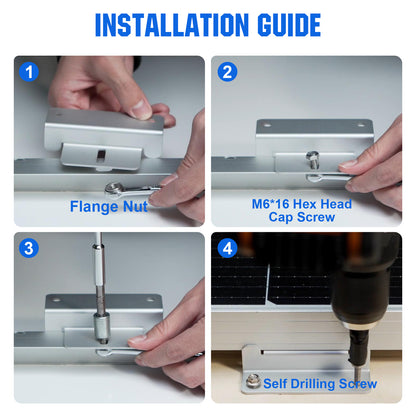 INSTALLATION GUIDE

1

Flange Nut

2

M6*16 Hex Head Cap Screw

3

4

Self Drilling Screw