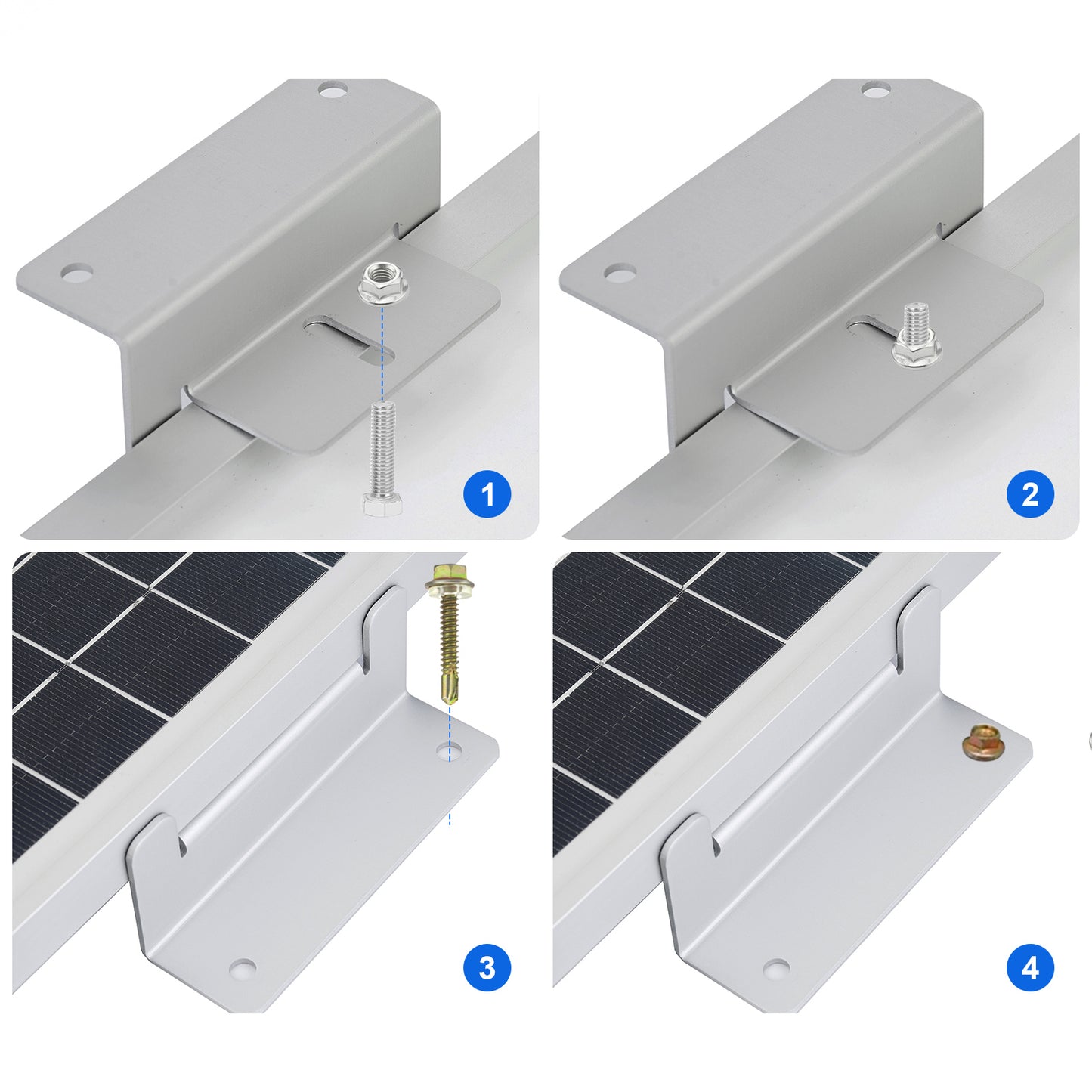 1
2
3
4