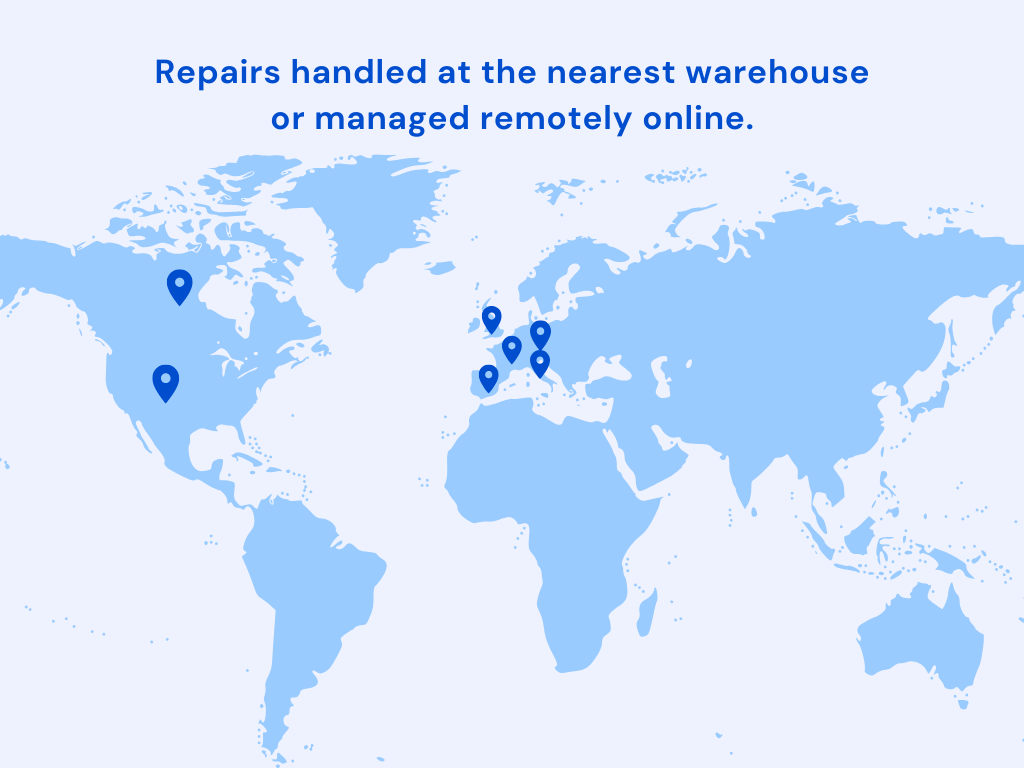 Repairs handled at the nearest warehouse or managed remotely online.